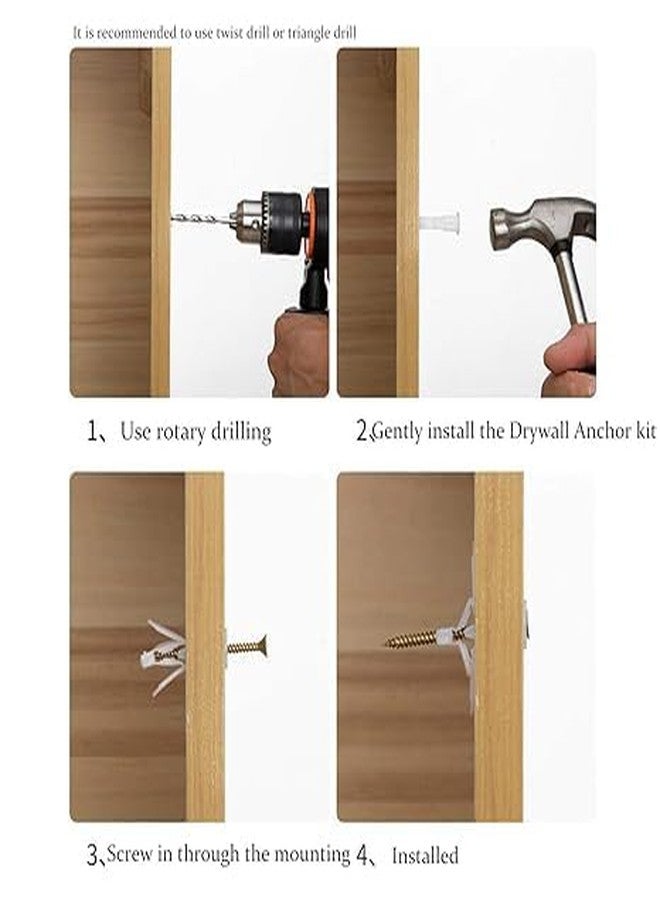 It is recommended to use twist drill or triangle drill

1、Use rotary drilling

2、Gently install the Drywall Anchor kit

3、Screw in through the mounting

4、Installed